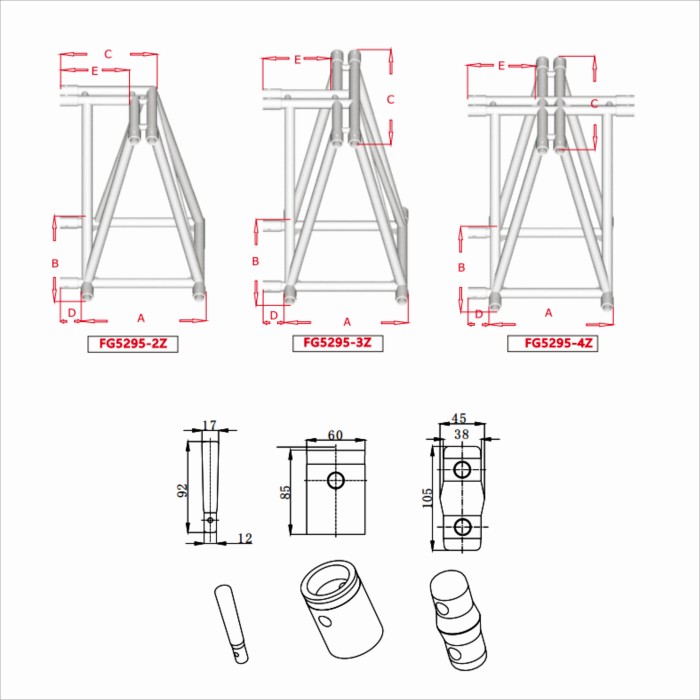 C
E
B
D
A
FG5295-2Z

E
C
B
D
A
FG5295-3Z

E
C
B
D
A
FG5295-4Z

17
92
12

60
85

45
38
105